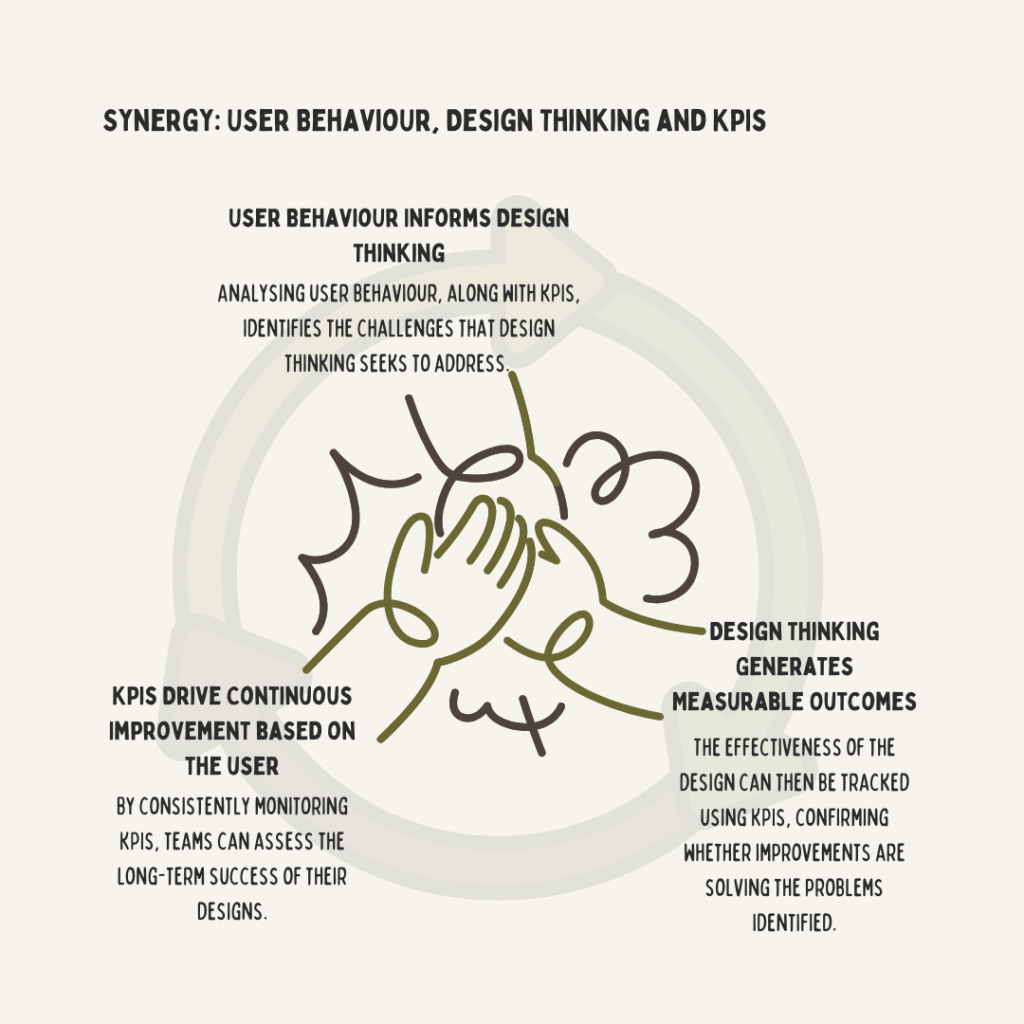 SYNERGY: USER BEHAVIOUR, DESIGN THINKING AND KPIS

USER BEHAVIOUR INFORMS DESIGN THINKING

ANALYSING USER BEHAVIOUR, ALONG WITH KPIS, IDENTIFIES THE CHALLENGES THAT DESIGN THINKING SEEKS TO ADDRESS.

DESIGN THINKING GENERATES MEASURABLE OUTCOMES

THE EFFECTIVENESS OF THE DESIGN CAN THEN BE TRACKED USING KPIS, CONFIRMING WHETHER IMPROVEMENTS ARE SOLVING THE PROBLEMS IDENTIFIED.

KPIS DRIVE CONTINUOUS IMPROVEMENT BASED ON THE USER

BY CONSISTENTLY MONITORING KPIS, TEAMS CAN ASSESS THE LONG-TERM SUCCESS OF THEIR DESIGNS.